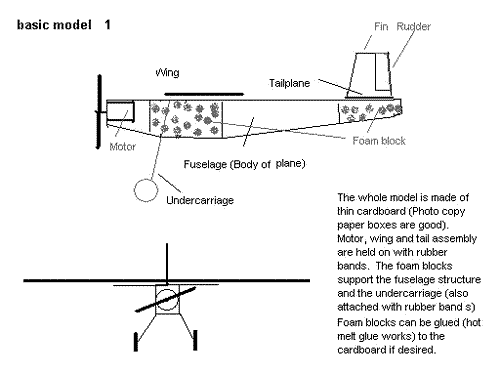 basic model 1

Fin Rudder

Wing

Tailplane

Motor

Foam block

Fuselage (Body of plane)

Undercarriage

The whole model is made of thin cardboard (Photo copy paper boxes are good). Motor, wing and tail assembly are held on with rubber bands. The foam blocks support the fuselage structure and the undercarriage (also attached with rubber band s)
Foam blocks can be glued (hot melt glue works) to the cardboard if desired.