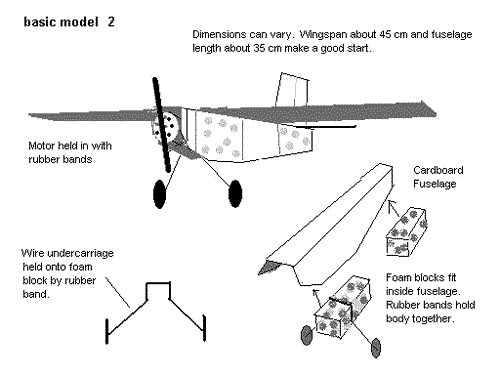 basic model 2

Dimensions can vary. Wingspan about 45 cm and fuselage length about 35 cm make a good start.

Motor held in with rubber bands

Cardboard Fuselage

Wire undercarriage held onto foam block by rubber band.

Foam blocks fit inside fuselage. Rubber bands hold body together.