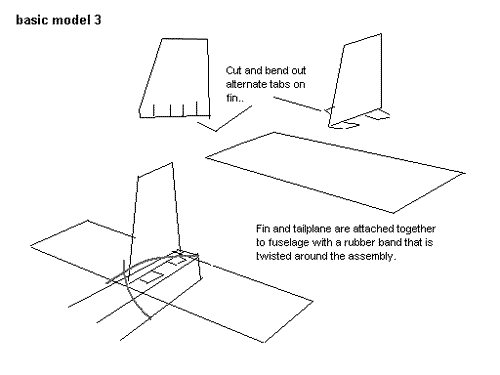 basic model 3

Cut and bend out alternate tabs on fin..

Fin and tailplane are attached together to fuselage with a rubber band that is twisted around the assembly.