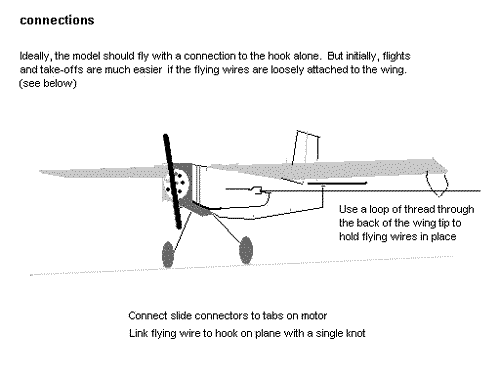 connections

Ideally, the model should fly with a connection to the hook alone. But initially, flights and take-offs are much easier if the flying wires are loosely attached to the wing. (see below)

Use a loop of thread through the back of the wing tip to hold flying wires in place

Connect slide connectors to tabs on motor

Link flying wire to hook on plane with a single knot