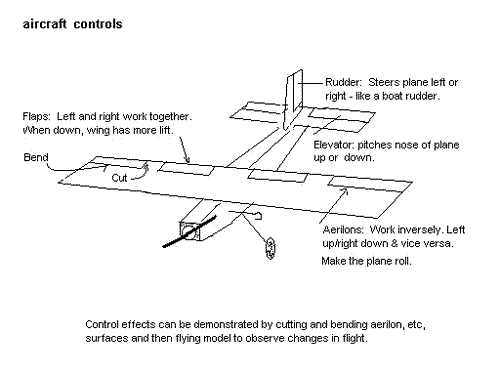 aircraft controls

Rudder: Steers plane left or right - like a boat rudder.

Flaps: Left and right work together. When down, wing has more lift.

Elevator: pitches nose of plane up or down.

Bend

Cut

Aerilons: Work inversely. Left up/right down & vice versa.

Make the plane roll.

Control effects can be demonstrated by cutting and bending aerilon, etc, surfaces and then flying model to observe changes in flight.