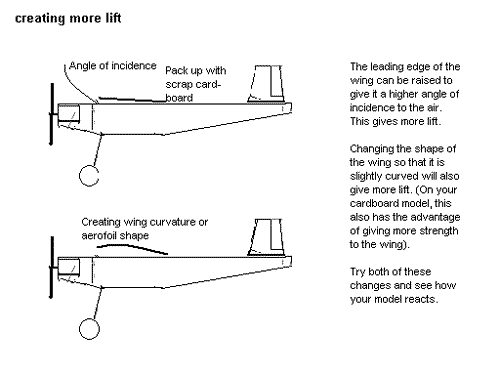 creating more lift

Angle of incidence

Pack up with scrap cardboard

Creating wing curvature or aerofoil shape

The leading edge of the wing can be raised to give it a higher angle of incidence to the air. This gives more lift.

Changing the shape of the wing so that it is slightly curved will also give more lift. (On your cardboard model, this also has the advantage of giving more strength to the wing).

Try both of these changes and see how your model reacts.