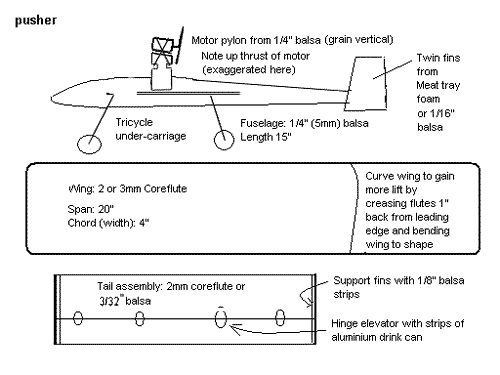 pusher

Motor pylon from 1/4" balsa (grain vertical)

Note up thrust of motor (exaggerated here)

Twin fins from Meat tray foam or 1/16" balsa

Tricycle under-carriage

Fuselage: 1/4" (5mm) balsa Length 15"

Wing: 2 or 3mm Coreflute

Span: 20"
Chord (width): 4"

Curve wing to gain more lift by creasing flutes 1" back from leading edge and bending wing to shape

Tail assembly: 2mm coreflute or 3/32" balsa

Support fins with 1/8" balsa strips

Hinge elevator with strips of aluminium drink can